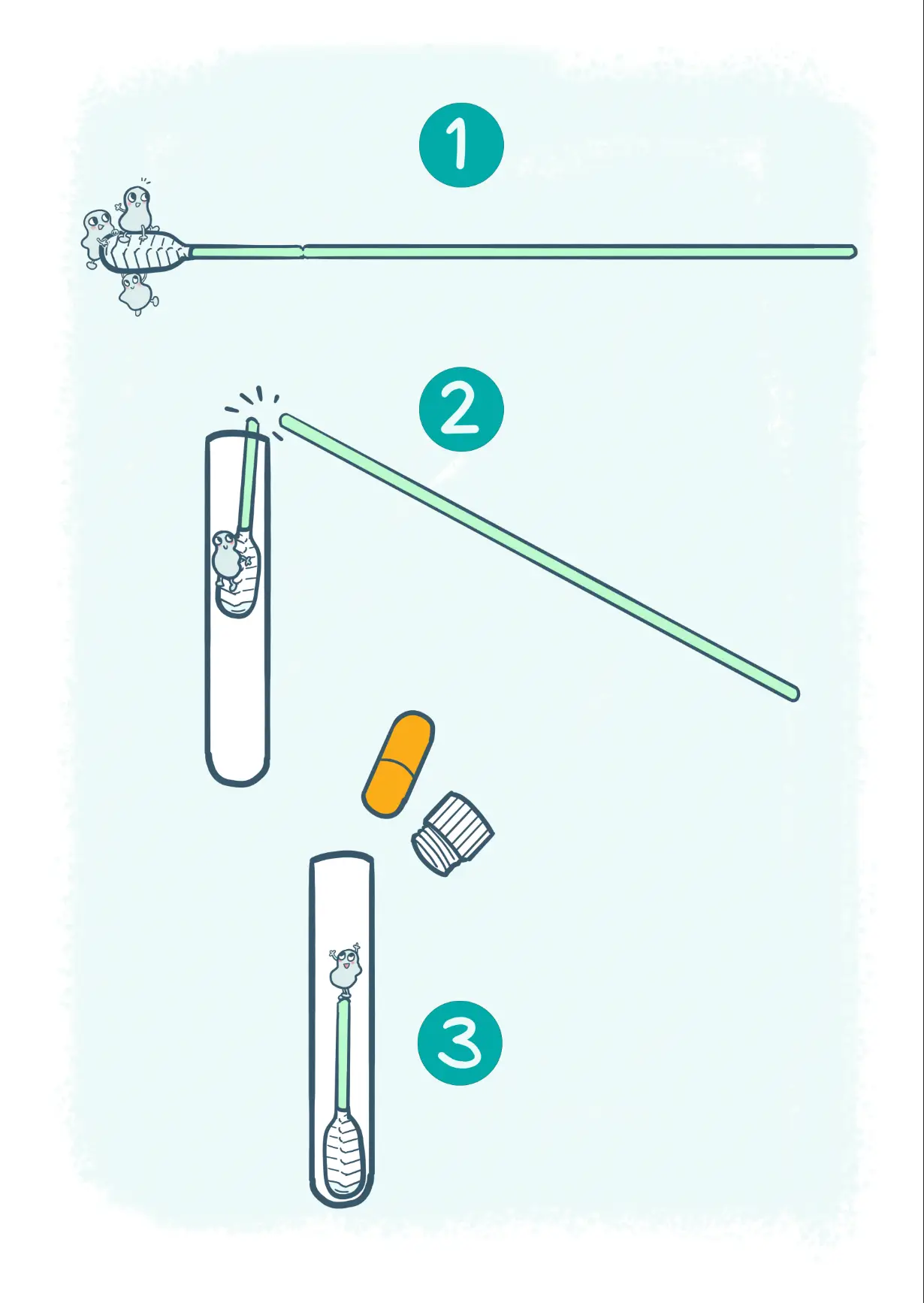 1

2

3